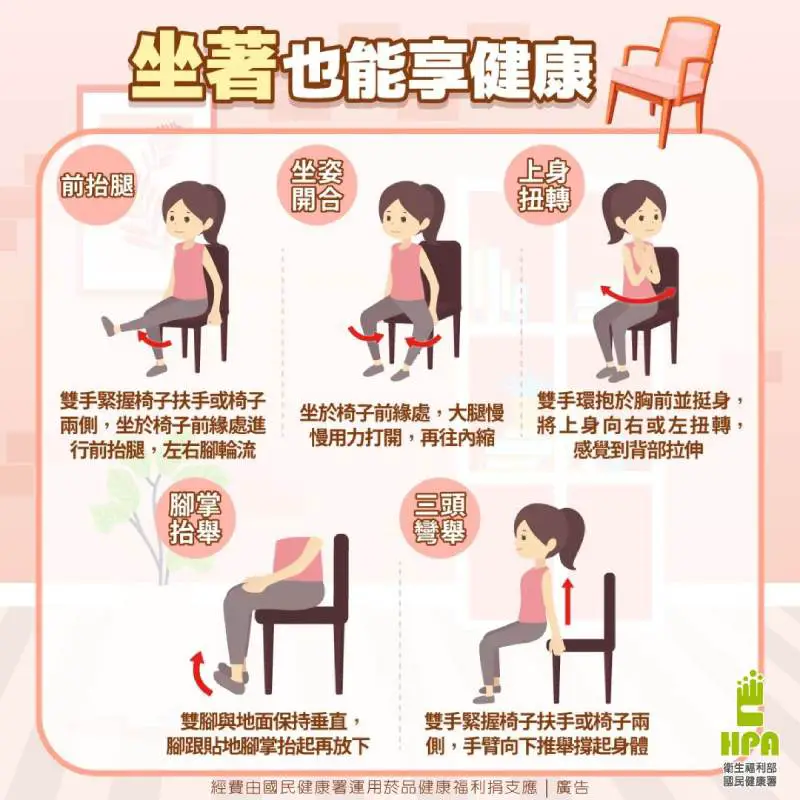 坐著也能享健康

前抬腿

雙手緊握椅子扶手或椅子兩側，坐於椅子前緣處進行前抬腿，左右腳輪流

坐姿開合

坐於椅子前緣處，大腿慢慢用力打開，再往內縮

上身扭轉

雙手環抱於胸前並挺身，將上身向右或左扭轉，感覺到背部拉伸

腳掌抬舉

雙腳與地面保持垂直，腳跟貼地腳掌抬起再放下

三頭彎舉

雙手緊握椅子扶手或椅子兩側，手臂向下推舉撐起身體

HPA
衛生福利部
國民健康署

經費由國民健康署運用菸品健康福利捐支應｜廣告